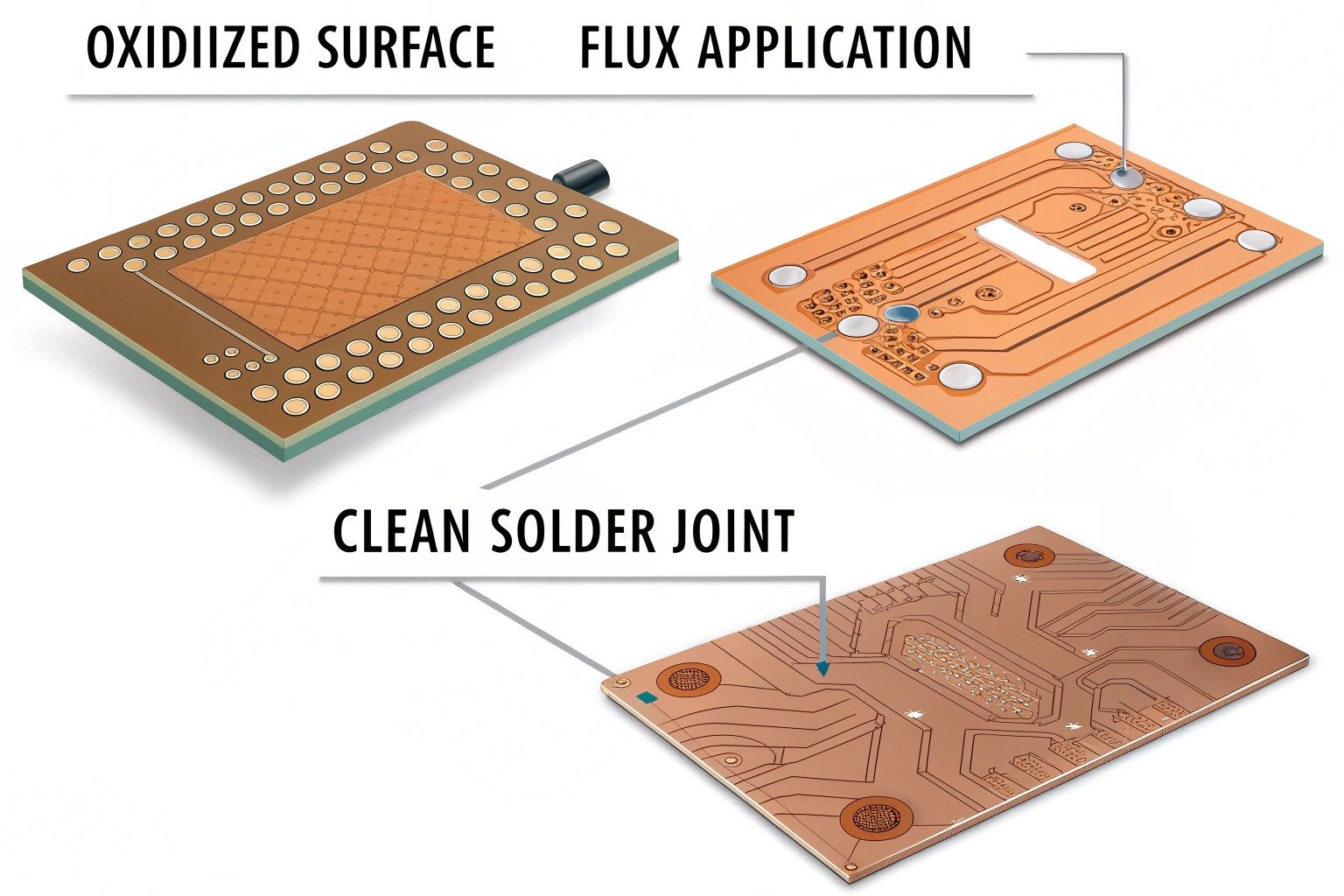 OXIDIIZED SURFACE FLUX APPLICATION

CLEAN SOLDER JOINT