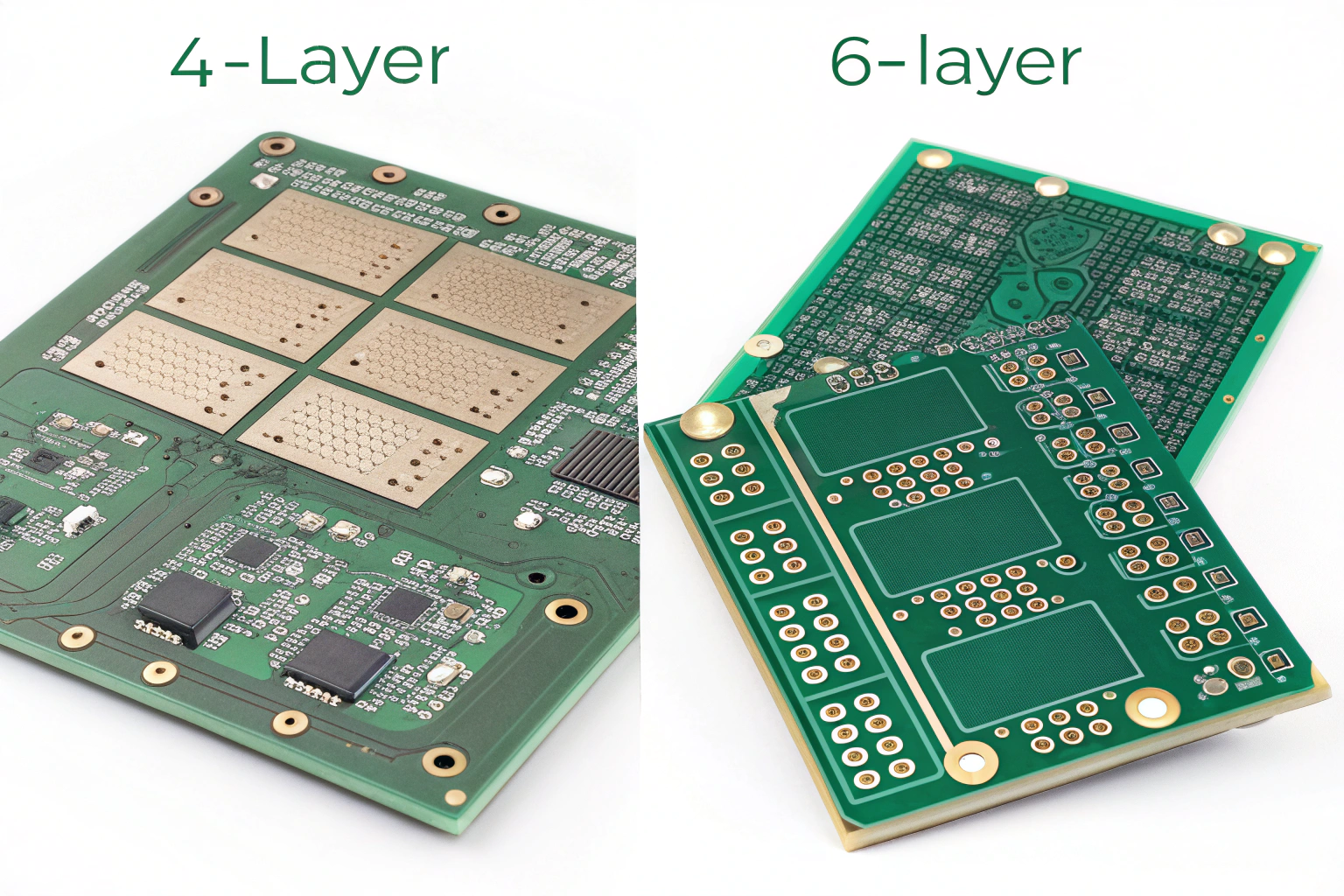 4-Layer

6-layer